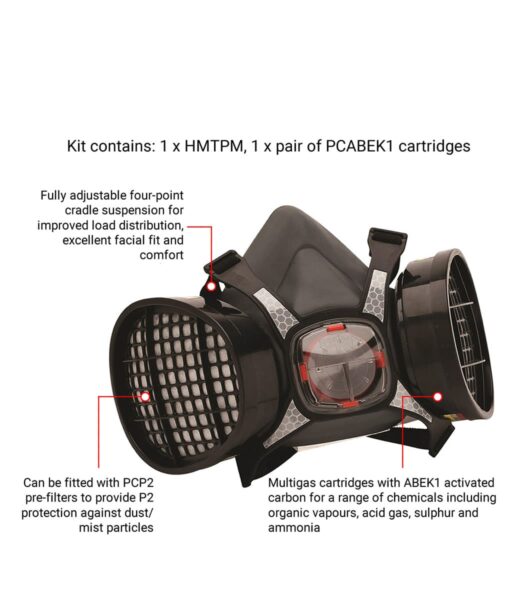 Kit contains: 1 x HMTPM, 1 x pair of PCABEK1 cartridges

Fully adjustable four-point cradle suspension for improved load distribution, excellent facial fit and comfort

Can be fitted with PCP2 pre-filters to provide P2 protection against dust/ mist particles

Multigas cartridges with ABEK1 activated carbon for a range of chemicals including organic vapours, acid gas, sulphur and ammonia